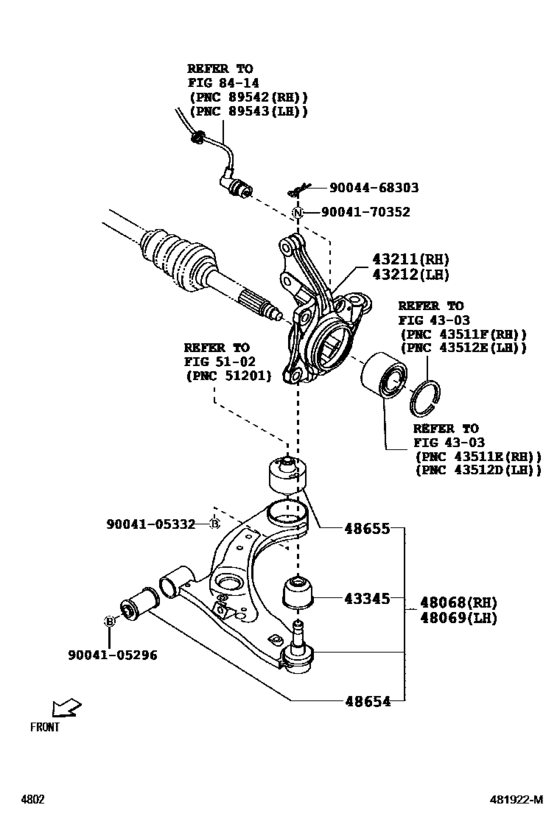 REFER TO
FIG 84-14
(PNC 89542(RH))
(PNC 89543(LH))

90044-68303
N 90041-70352

43211(RH)
43212(LH)

REFER TO
FIG 43-03
(PNC 43511F(RH))
(PNC 43512E(LH))

REFER TO
FIG 51-02
(PNC 51201)

REFER TO
FIG 43-03
(PNC 43511E(RH))
(PNC 43512D(LH))

90041-05332 B

48655

43345

48068(RH)
48069(LH)

B
90041-05296

48654

FRONT

4802

481922-M