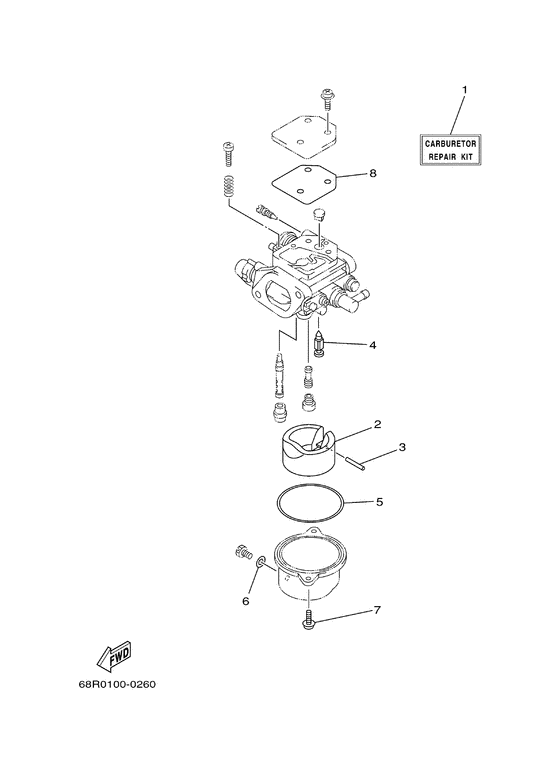 1
CARBURETOR REPAIR KIT
8
4
2
3
5
6
7
FWD
68R0100-0260