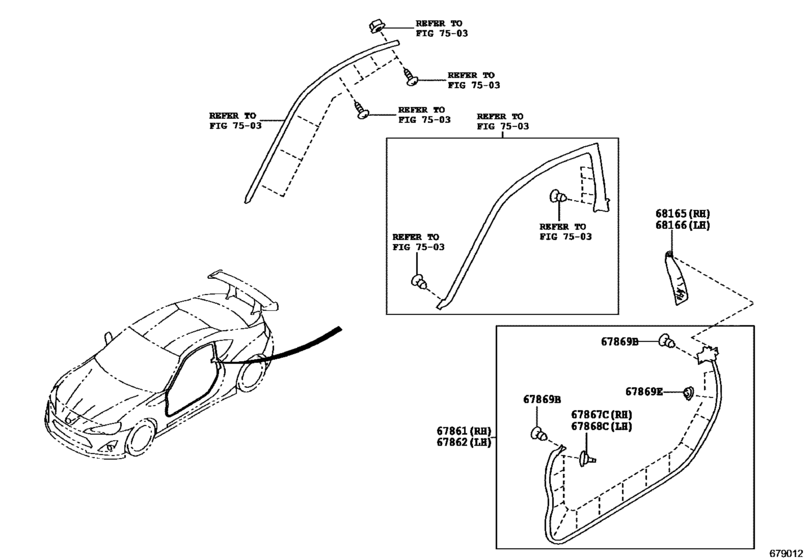 REFER TO
FIG 75-03

REFER TO
FIG 75-03

REFER TO
FIG 75-03

REFER TO
FIG 75-03

REFER TO
FIG 75-03

REFER TO
FIG 75-03

REFER TO
FIG 75-03

68165(RH)
68166(LH)

67869B

67869E

67869B

67867C(RH)
67868C(LH)

67861(RH)
67862(LH)

679012