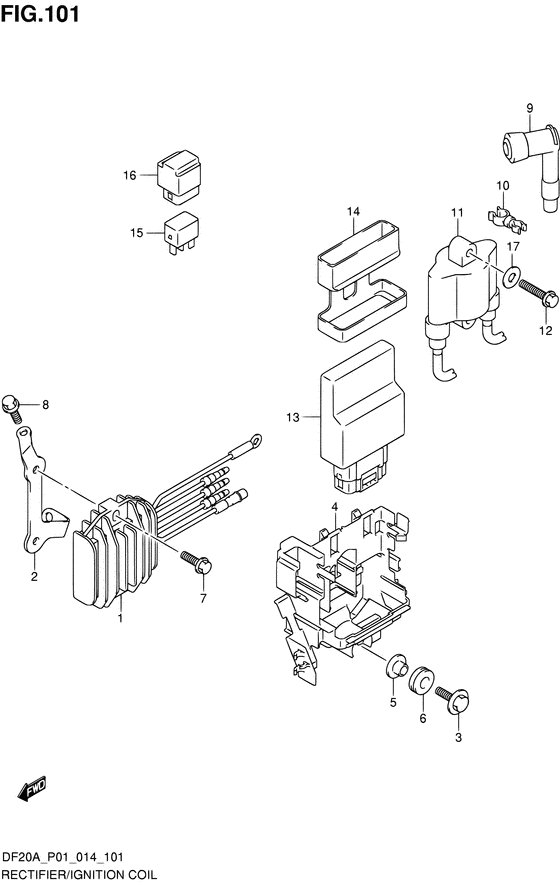 FIG.101

9
16
10
14
11
15
17
12
8
13
4
2
7
1
5
6
3

FWD

DF20A_P01_014_101
RECTIFIER/IGNITION COIL