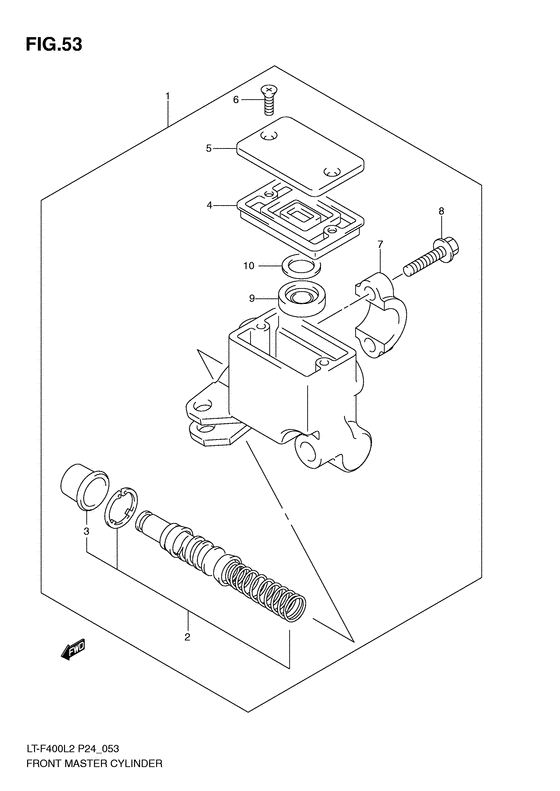 FIG.53

1

6

5

4

8

7

10

9

3

2

FWD

LT-F400L2 P24_053
FRONT MASTER CYLINDER