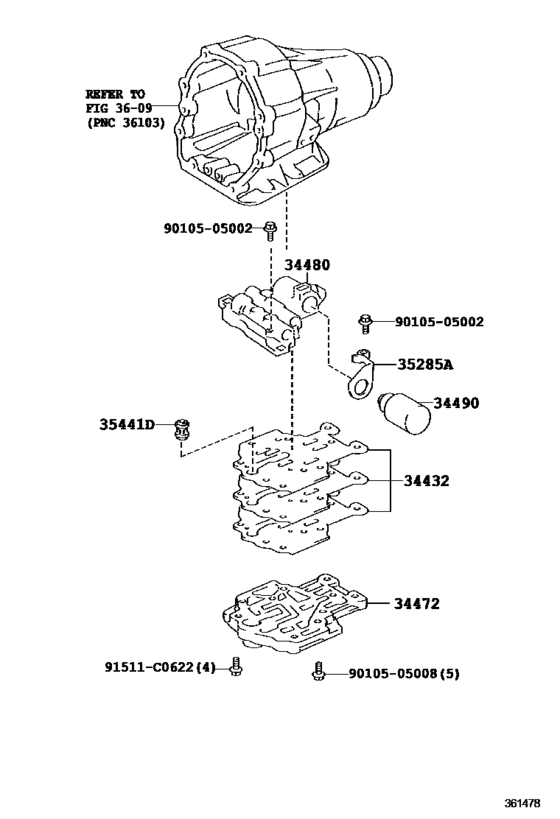 REFER TO
FIG 36-09
(PNC 36103)

90105-05002

34480

90105-05002

35285A

34490

35441D

34432

34472

91511-C0622(4)

90105-05008(5)

361478