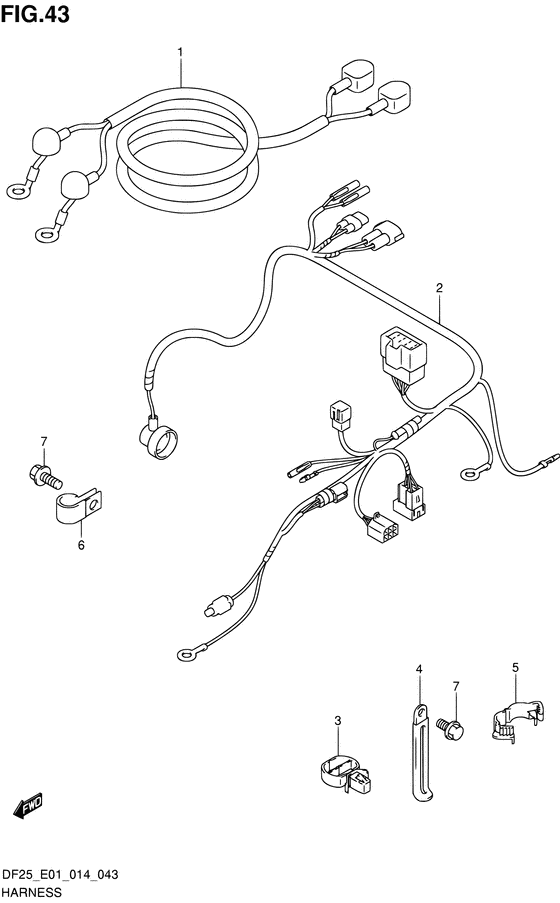 FIG.43

1

2

7

6

4

7

5

3

FWD

DF25_E01_014_043
HARNESS