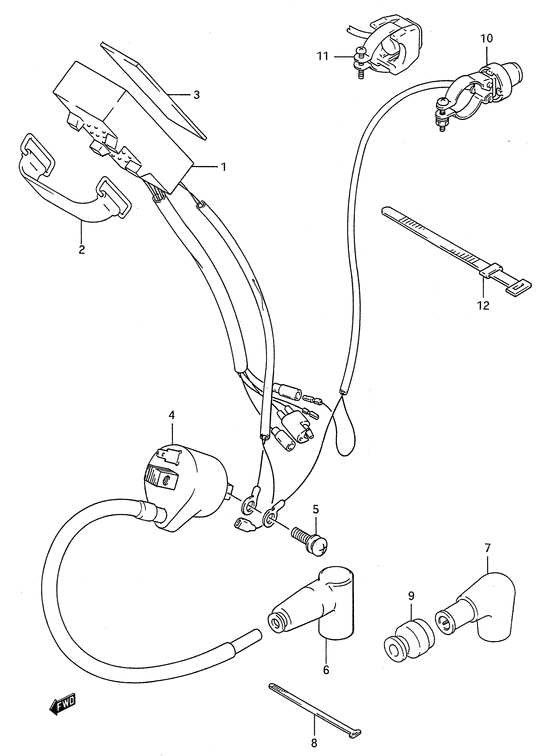 11
10
3
1
2
12
4
5
7
9
6
FWD
8