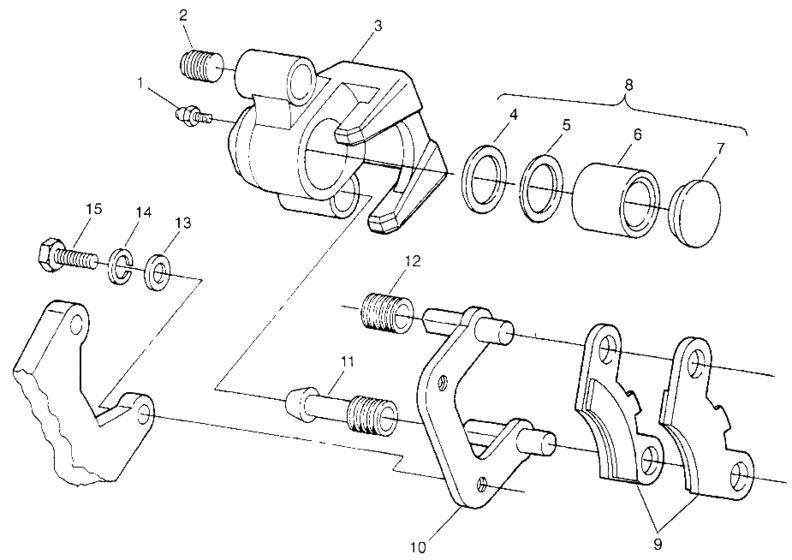 2
3
1
8
4
5
6
7
15
14
13
12
11
10
9