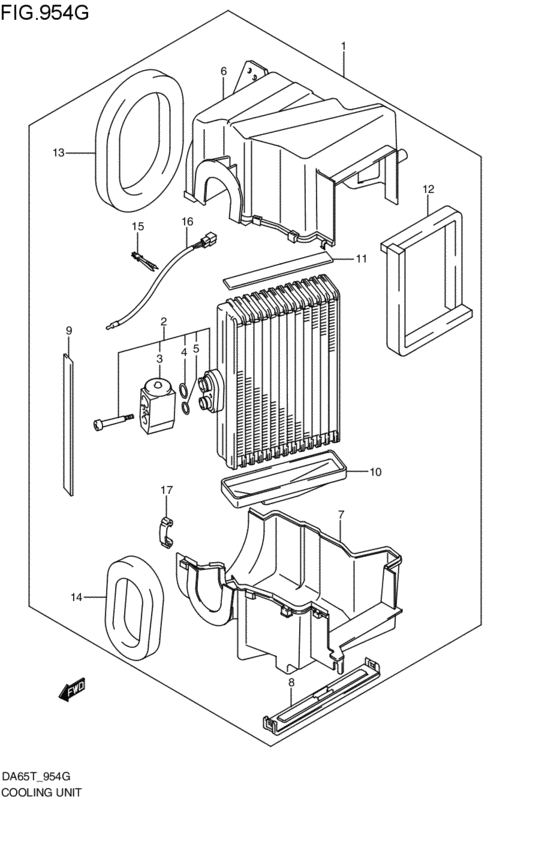 FIG.954G

1
6
13
12
15
16
11
2
9
3
4
5
10
17
7
14
8
FWD

DA65T_954G
COOLING UNIT