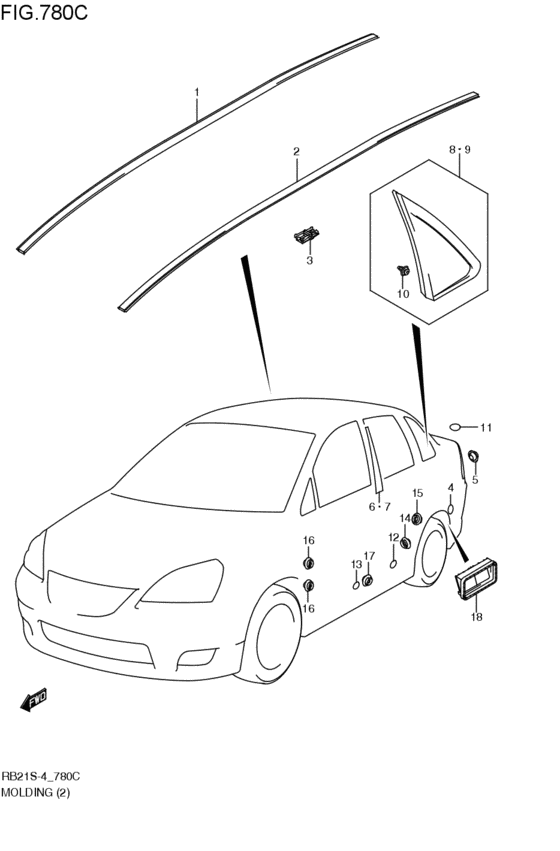 FIG.780C

1
2
8・9
3
10
11
5
4
6・7
15
14
12
16
17
13
16
18
FWD

RB21S-4_780C
MOLDING (2)