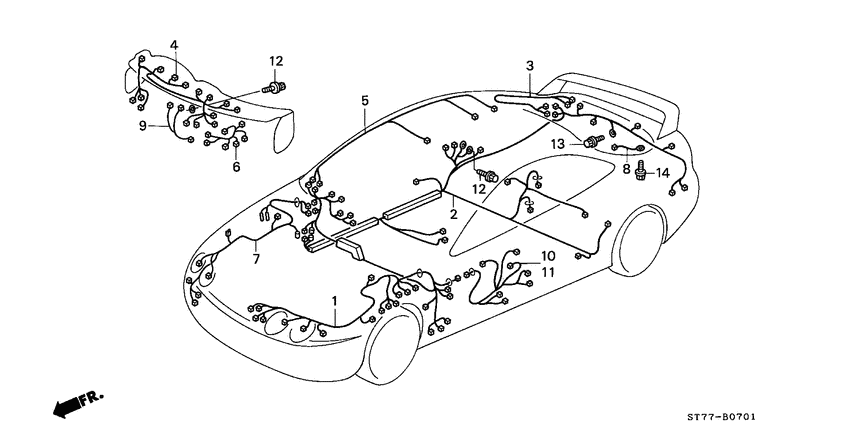 4
12
3
5
9
6
13
8
14
12
2
7
10
11
1
FR.
ST77-B0701