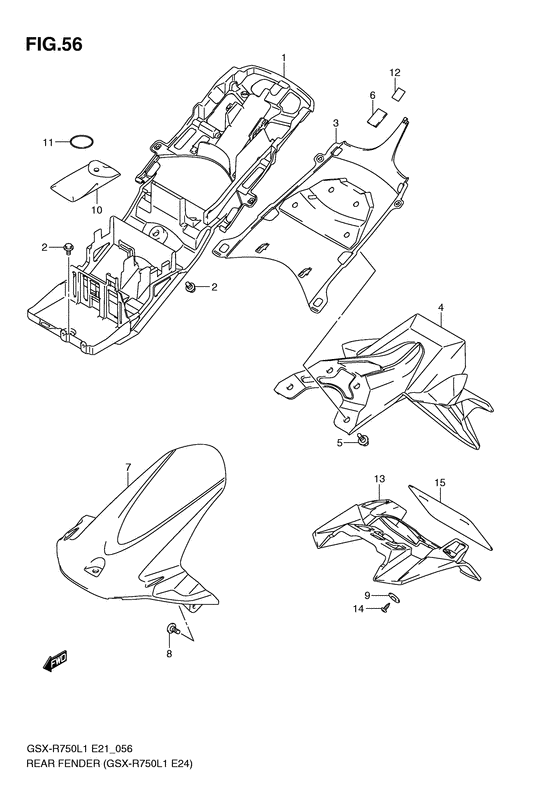 FIG.56

1
12
6
3
11
10
2
2
4
5
7
13
15
9
14
8
FWD

GSX-R750L1 E21_056
REAR FENDER (GSX-R750L1 E24)