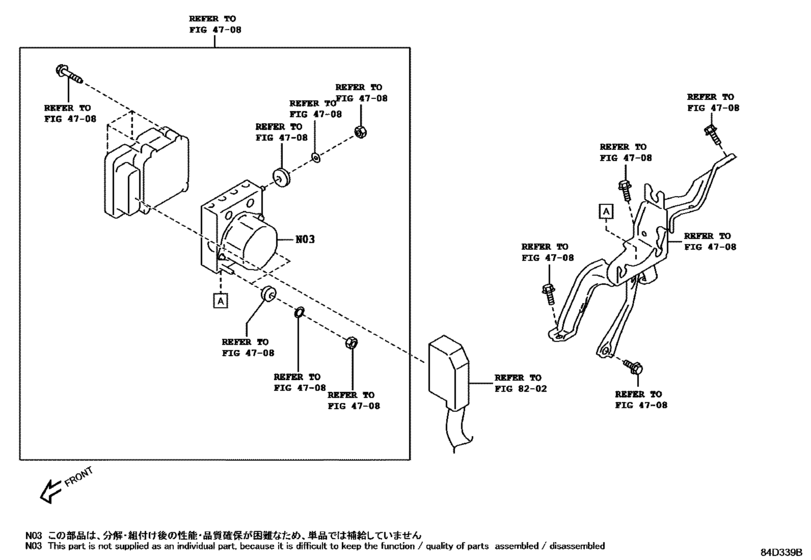 REFER TO
FIG 47-08

REFER TO
FIG 47-08

REFER TO
FIG 47-08

REFER TO
FIG 47-08

REFER TO
FIG 47-08

N03

A

REFER TO
FIG 47-08

REFER TO
FIG 47-08

REFER TO
FIG 47-08

REFER TO
FIG 82-02

REFER TO
FIG 47-08

REFER TO
FIG 47-08

A

REFER TO
FIG 47-08

REFER TO
FIG 47-08

REFER TO
FIG 47-08

FRONT

N03 この部品は、分解・組付け後の性能・品質確保が困難なため、単品では補給していません
N03 This part is not supplied as an individual part, because it is difficult to keep the function / quality of parts assembled / disassembled

84D339B