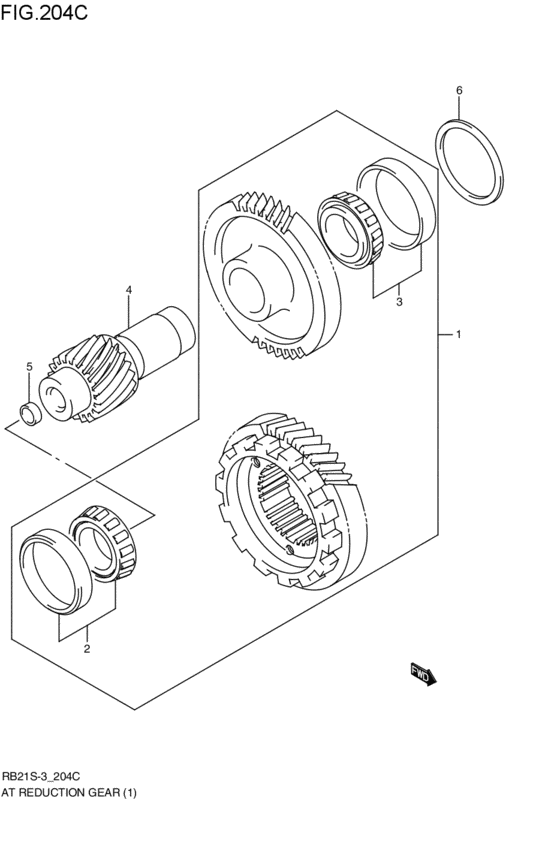 FIG.204C

6

4

3

1

5

2

FWD

RB21S-3_204C
AT REDUCTION GEAR (1)