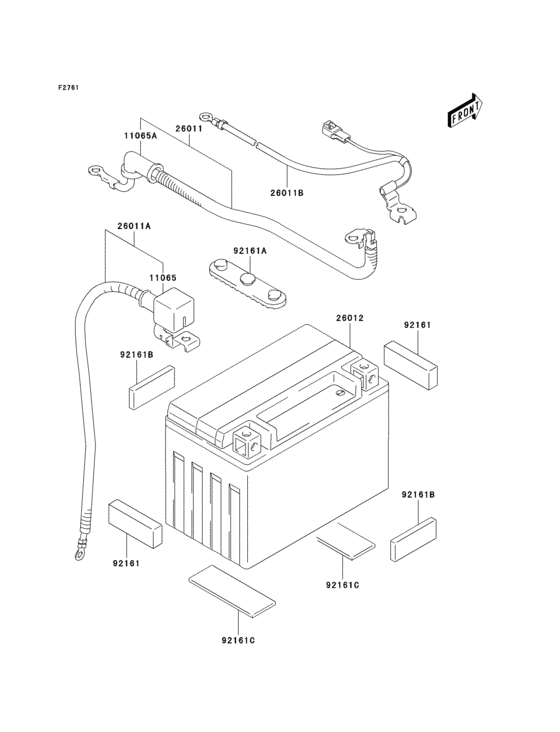 F2761

FRONT

11065A

26011

26011B

26011A

92161A

11065

26012

92161

92161B

92161B

92161

92161C

92161C