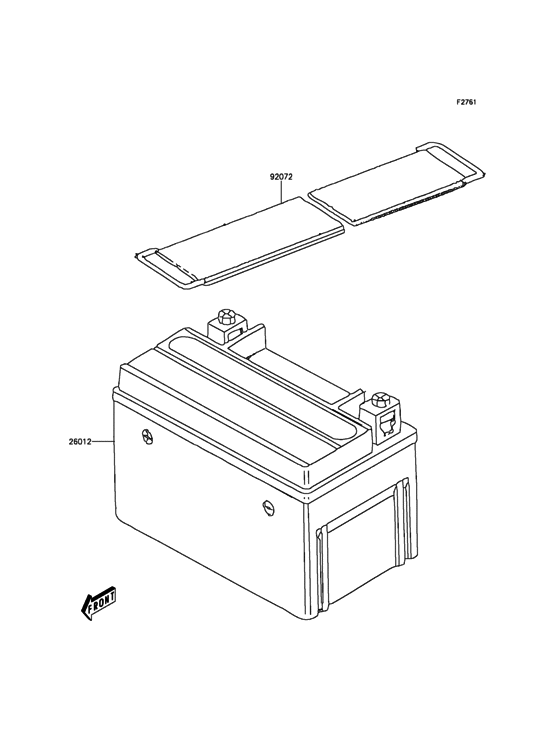 F2761

92072

26012

FRONT