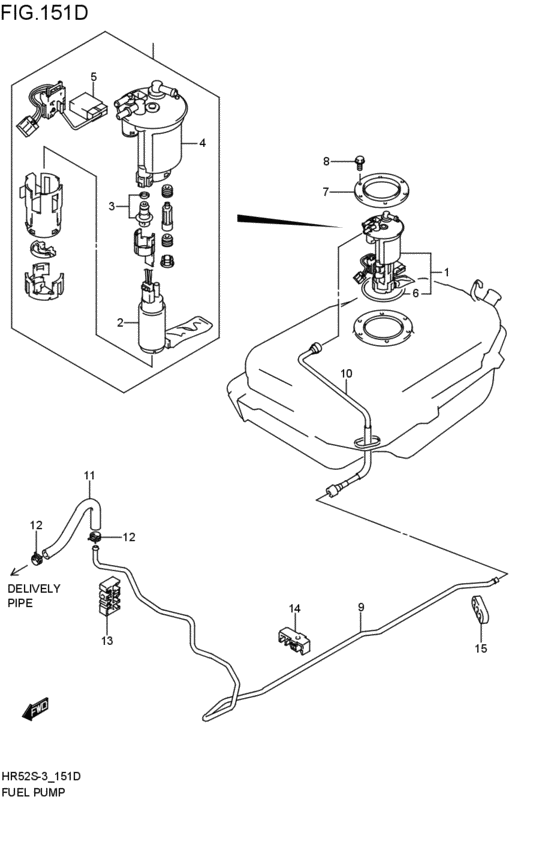 FIG.151D

5

4

3

2

8

7

1

6

10

11

12

12

DELIVELY PIPE

13

14

9

15

FWD

HR52S-3_151D
FUEL PUMP