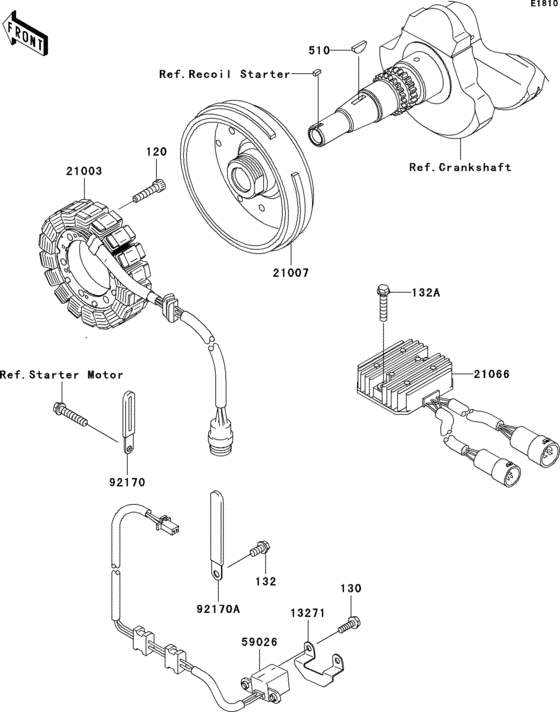 E1810

FRONT

510

Ref.Recoil Starter

Ref.Crankshaft

120

21003

21007

132A

21066

Ref.Starter Motor

92170

132

92170A

130

13271

59026