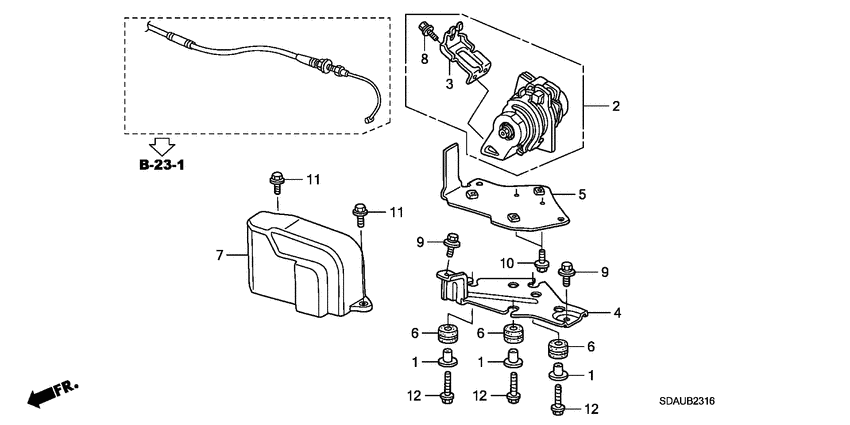 8
3
2
B-23-1
11
11
5
7
9
10
9
4
6
6
6
1
1
1
12
12
12
FR.
SDAUB2316