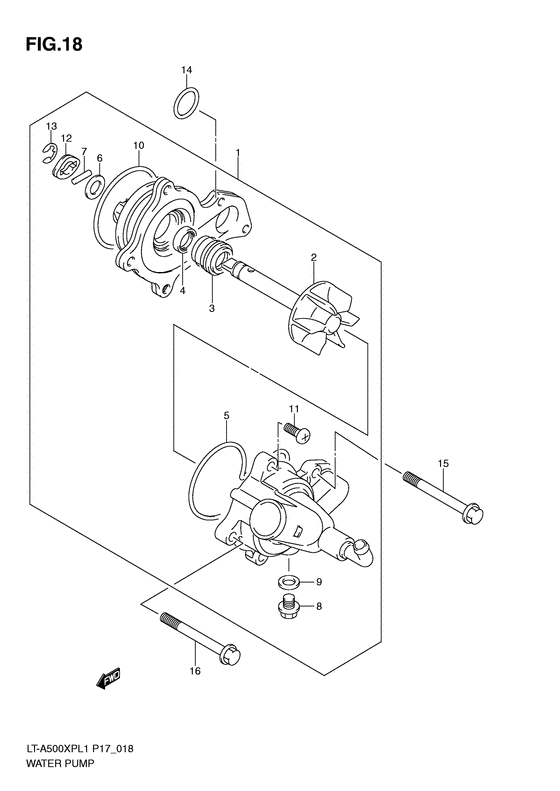 FIG.18

14

13
12
7
6
10
1
2
4
3
11
5
15
9
8
16

FWD

LT-A500XPL1 P17_018
WATER PUMP