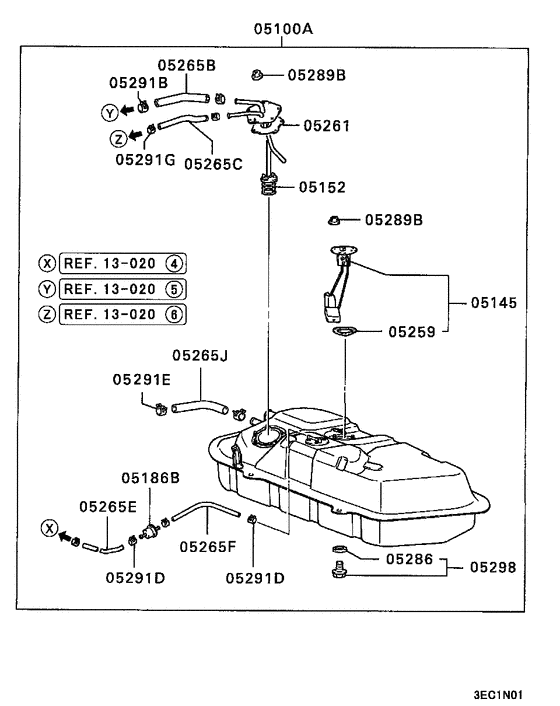 05100A

05265B
05291B
05289B
Y
Z
05261
05291G
05265C
05152
05289B
X REF. 13-020 4
Y REF. 13-020 5
Z REF. 13-020 6
05145
05259
05265J
05291E
05186B
05265E
X
05265F
05291D
05291D
05286
05298

3EC1N01