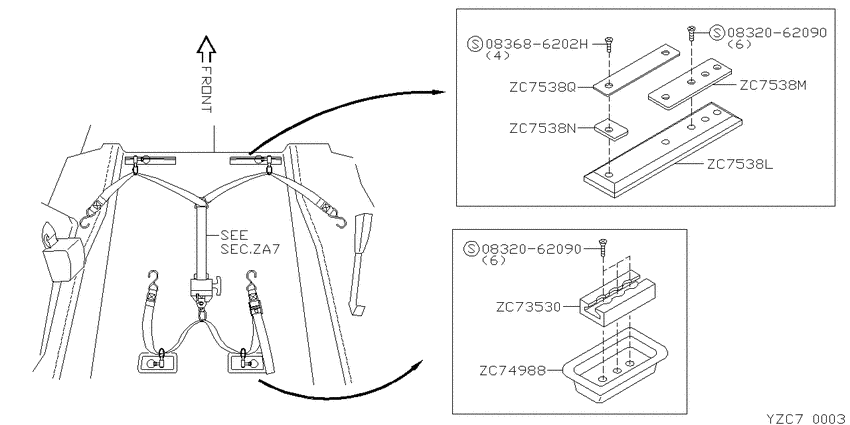 FRONT

SEE
SEC.ZA7

Ⓢ08368-6202H
(4)

Ⓢ08320-62090
(6)

ZC7538Q

ZC7538M

ZC7538N

ZC7538L

Ⓢ08320-62090
(6)

ZC73530

ZC74988

YZC7 0003