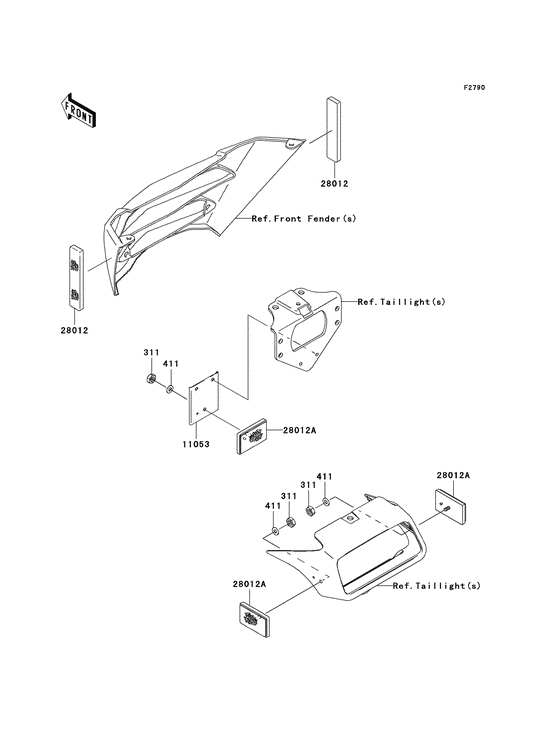 F2790

FRONT

28012

Ref.Front Fender(s)

28012

Ref.Taillight(s)

311

411

11053

28012A

411

311

311

411

28012A

28012A

Ref.Taillight(s)