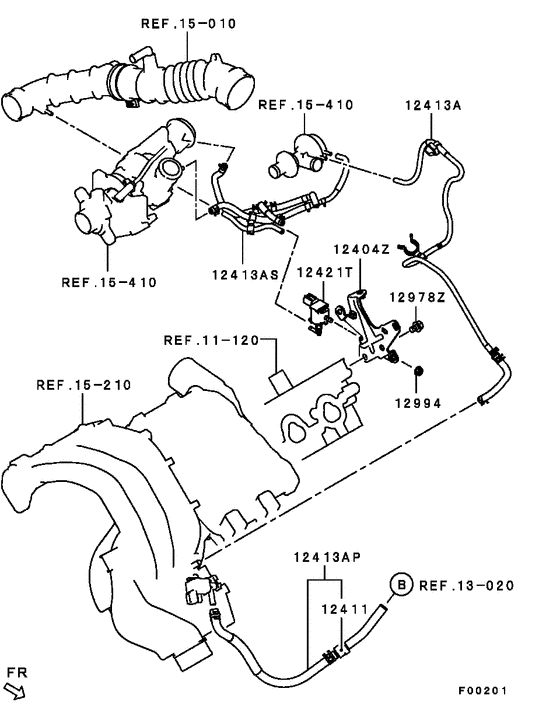 REF.15-010

REF.15-410

12413A

REF.15-410

12413AS

12404Z

12421T

12978Z

REF.11-120

REF.15-210

12994

12413AP

B REF.13-020

12411

FR

F00201