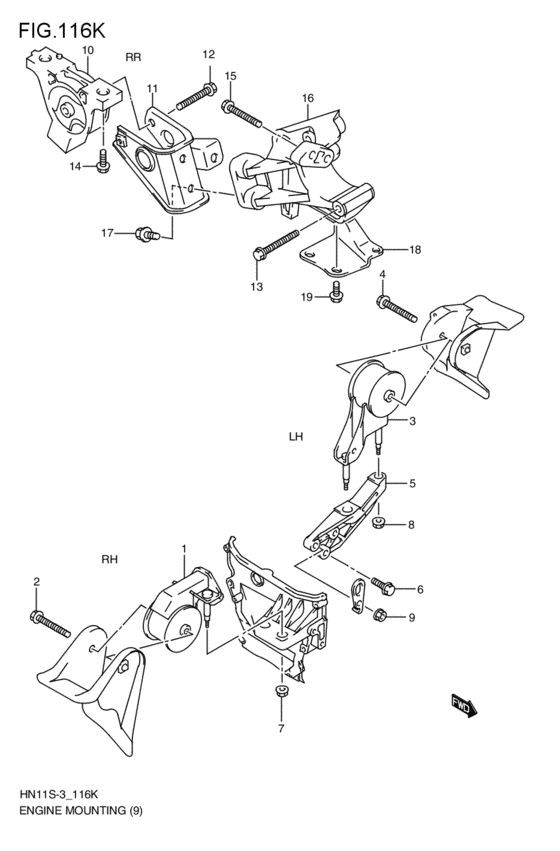 FIG.116K

10
RR
12
11
15
16
14
17
18
13
19
4
3
LH
5
8
RH
1
2
6
9
7
FWD

HN11S-3_116K
ENGINE MOUNTING (9)