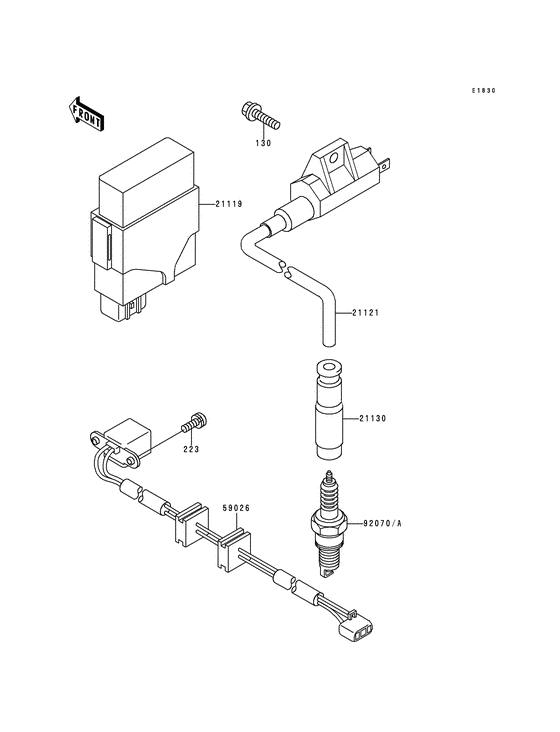 E1830

FRONT

130

21119

21121

21130

223

59026

92070/A