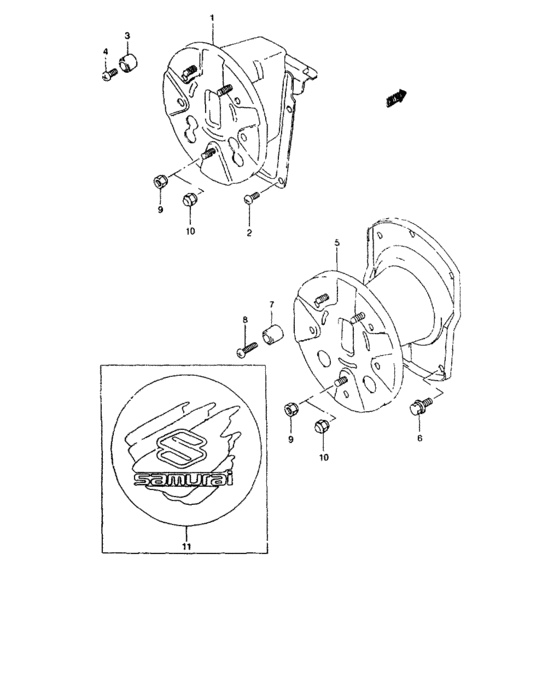 1
3
4
9
10
2
5
7
8
9
10
6
samurai
11