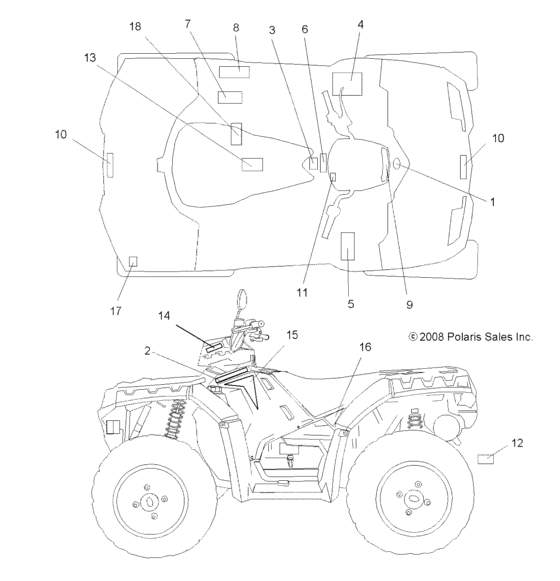 18
7
8
3
6
4
13
10
10
1
17
11
5
9
14
15
© 2008 Polaris Sales Inc.
2
16
12