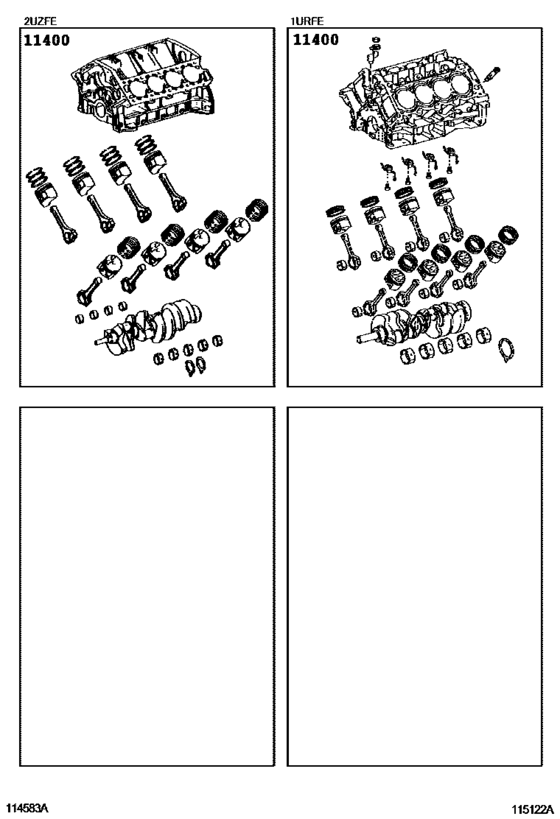 2UZFE

11400

1URFE

11400

114583A

115122A