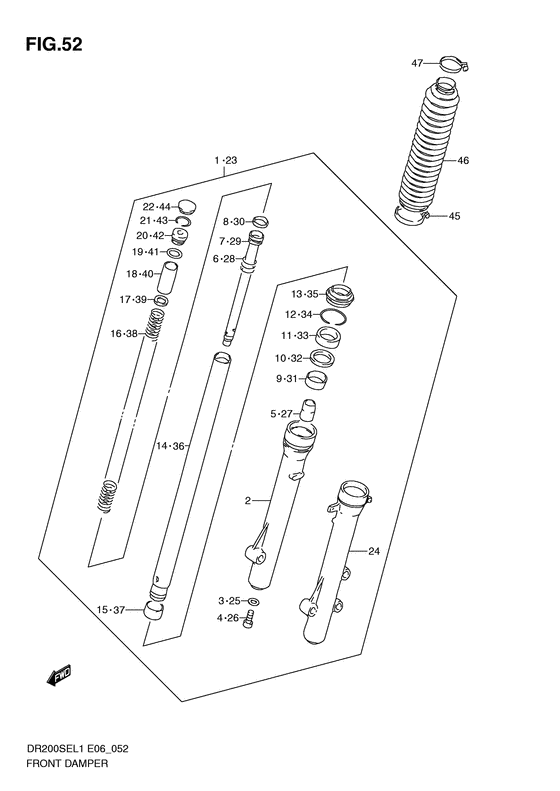 FIG.52

47
46
45
1·23
22·44
21·43
20·42
19·41
18·40
17·39
16·38
8·30
7·29
6·28
13·35
12·34
11·33
10·32
9·31
5·27
14·36
2
24
15·37
3·25
4·26
FWD

DR200SEL1 E06_052
FRONT DAMPER