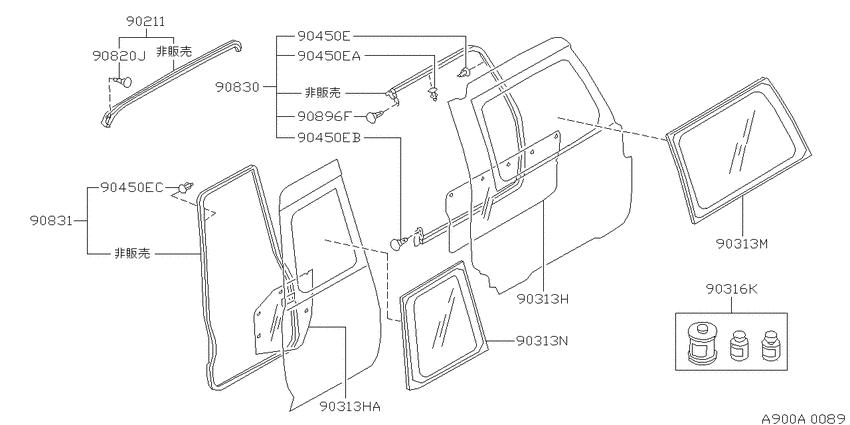 90211
90820J
非販売
90450E
90450EA
90830
非販売
90896F
90450EB
90450EC
90831
非販売
90313M
90313H
90316K
90313N
90313HA
A900A 0089