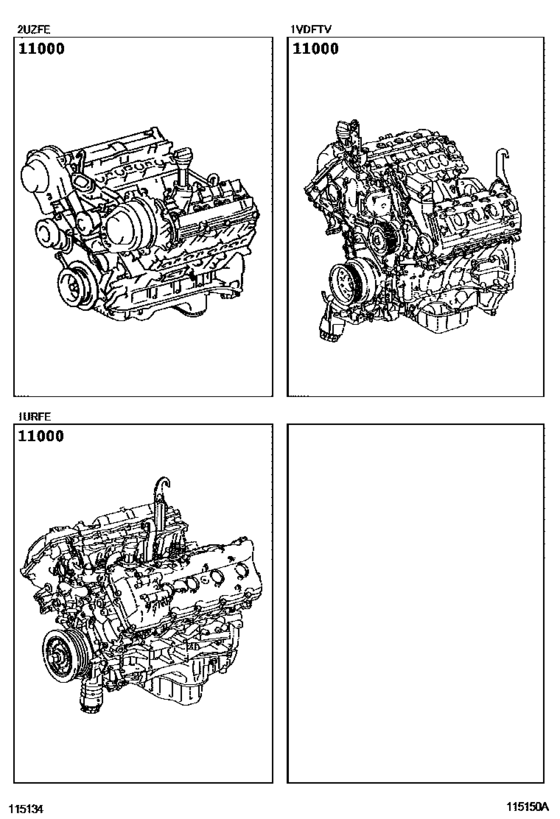 2UZFE
11000

1VDFTV
11000

1URFE
11000

115134

115150A