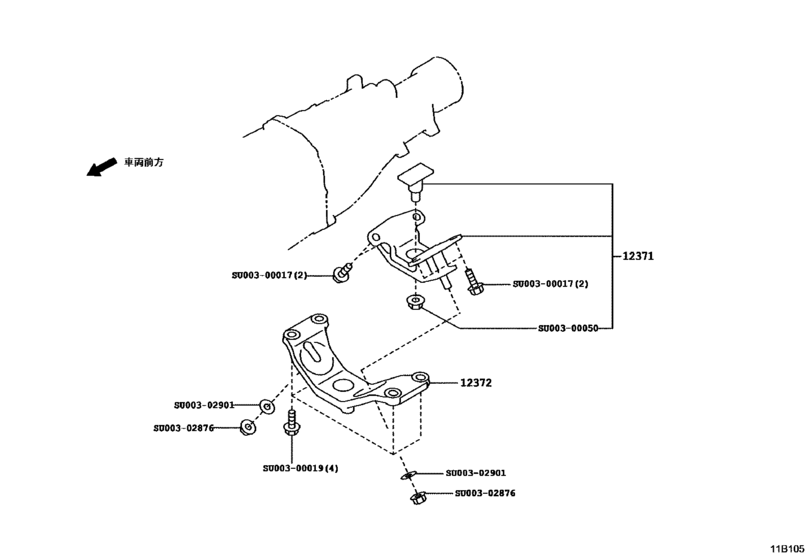 車両前方

12371

SU003-00017(2)

SU003-00017(2)

SU003-00050

12372

SU003-02901

SU003-02876

SU003-00019(4)

SU003-02901

SU003-02876

11B105