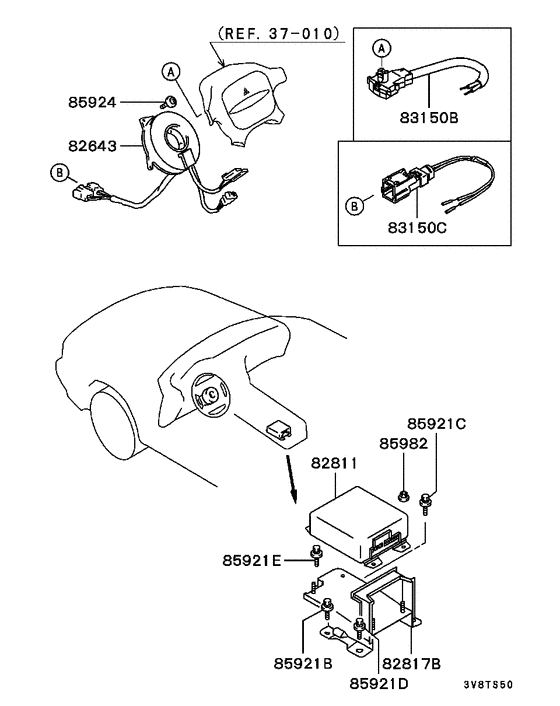 (REF. 37-010)

A

85924

82643

B

A

83150B

B

83150C

C

85921C

85982

82811

85921E

85921B

82817B

85921D

3V8TS50