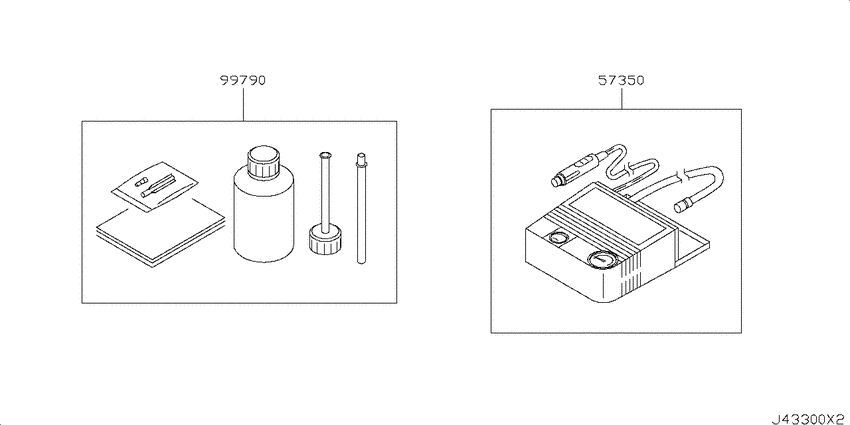 99790

57350

J43300X2