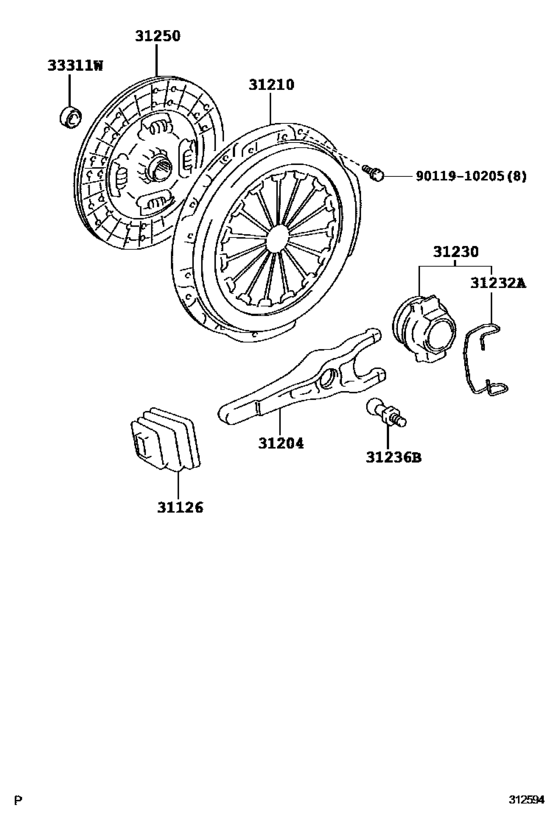 31250
33311W
31210
90119-10205(8)
31230
31232A
31204
31236B
31126
P
312594