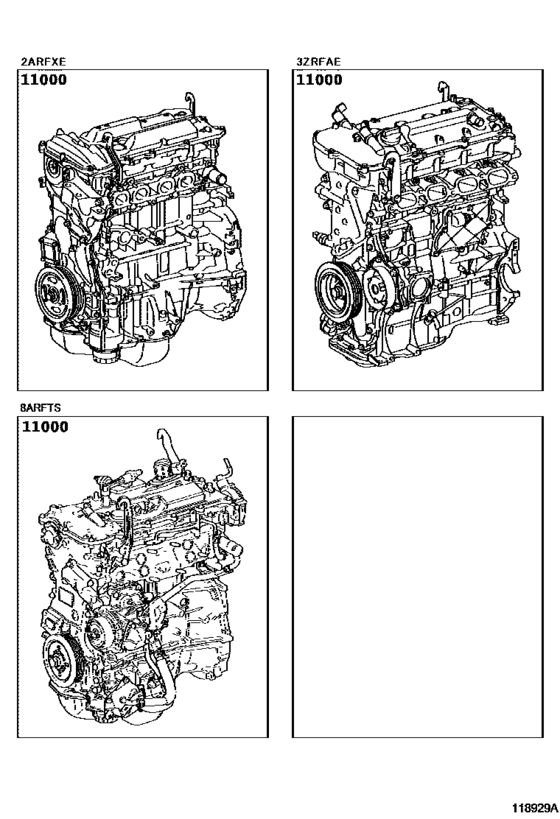 2ARFXE
11000

3ZRFAE
11000

8ARFTS
11000

118929A