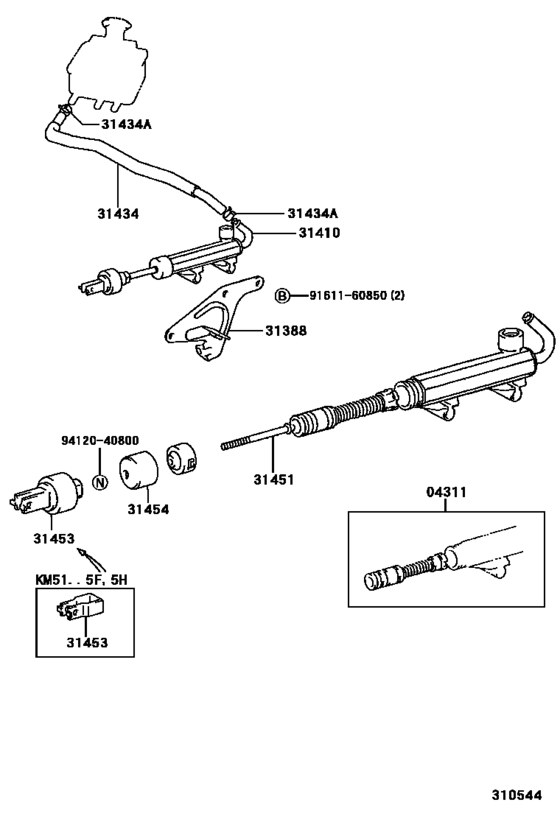 31434A

31434

31434A

31410

B 91611-60850 (2)

31388

94120-40800

N

31454

31451

31453

04311

KM51. . 5F, 5H

31453

310544