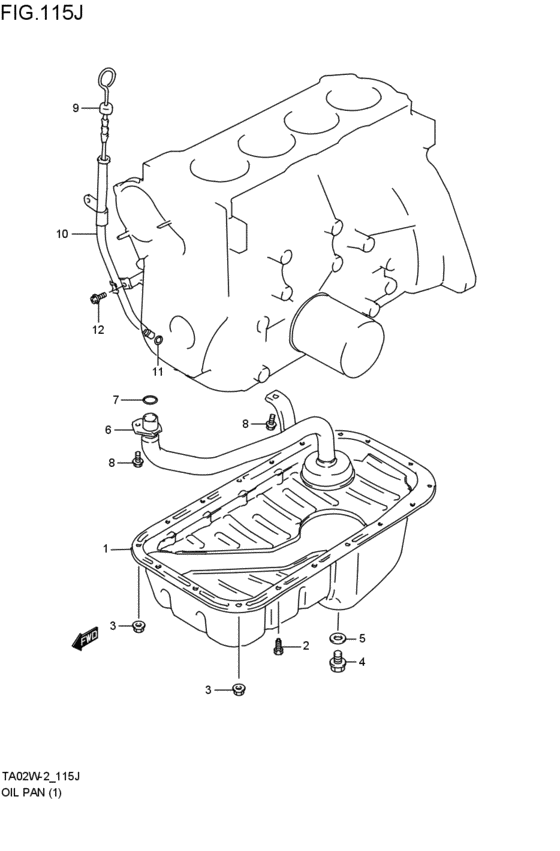 FIG.115J

9

10

12

11

7

6

8

8

1

3

FWD

2

5

4

3

TA02W-2_115J
OIL PAN (1)