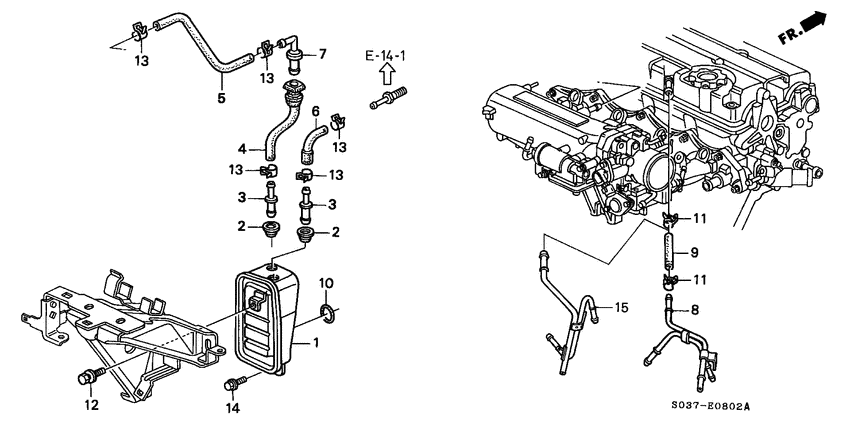 13
5
13
7
E-14-1
6
13
4
13
13
3
3
2
2
10
1
12
14
FR.
11
9
11
15
8
S037-E0802A