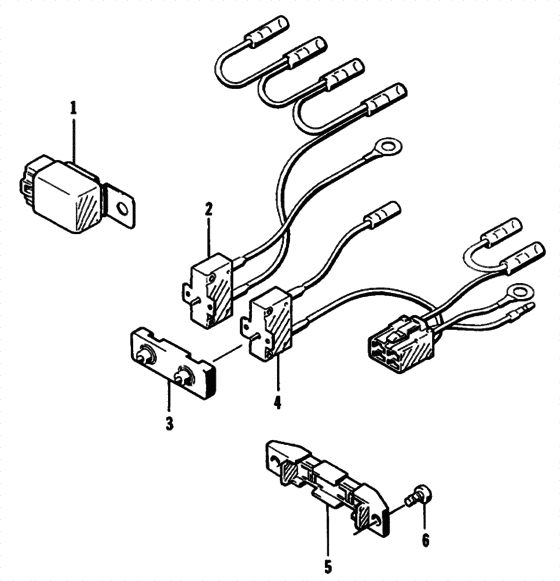 1
2
3
4
5
6