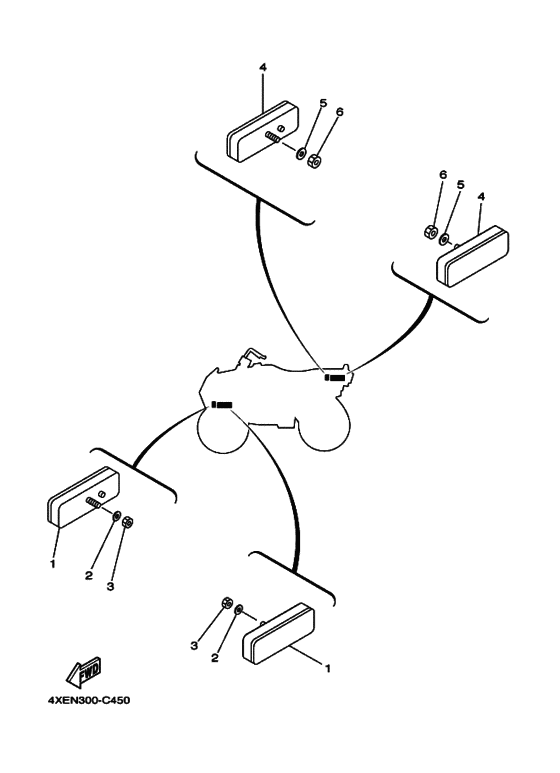 4
5
6
6
5
4
1
2
3
3
2
1
FWD
4XEN300-C450