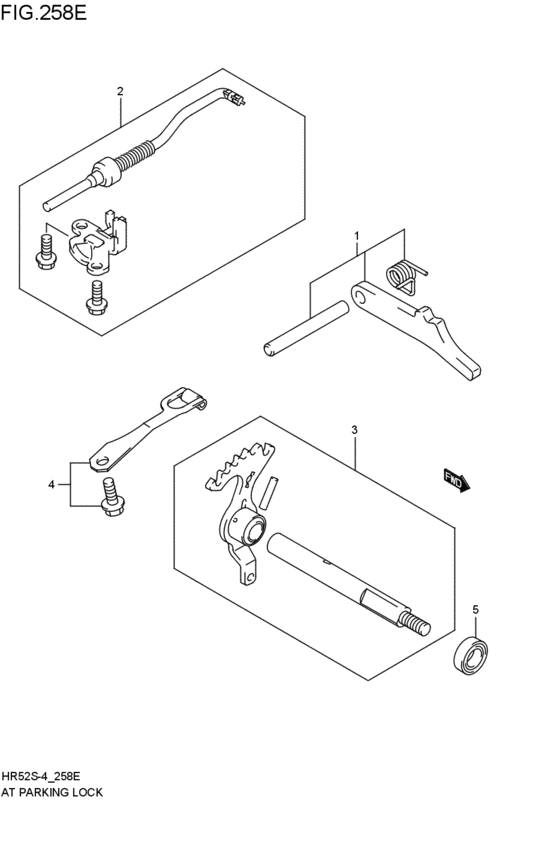 FIG.258E

2

1

3

4

FWD

5

HR52S-4_258E
AT PARKING LOCK