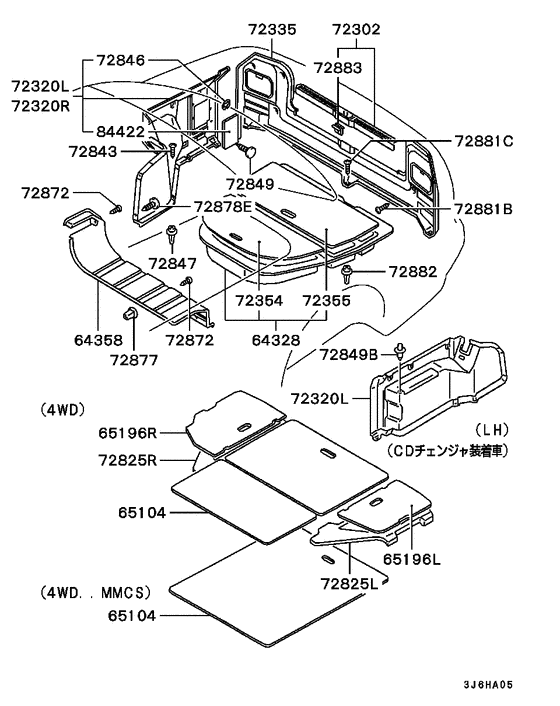 72335
72302
72846
72883
72320L
72320R
84422
72881C
72843
72849
72872
72878E
72881B
72847
72882
72354
72355
64358
72872
64328
72877
72849B
72320L
(4WD)
65196R
(LH)
(CDチェンジャ装着車)
72825R
65104
65196L
72825L
(4WD..MMCS)
65104
3J6HA05