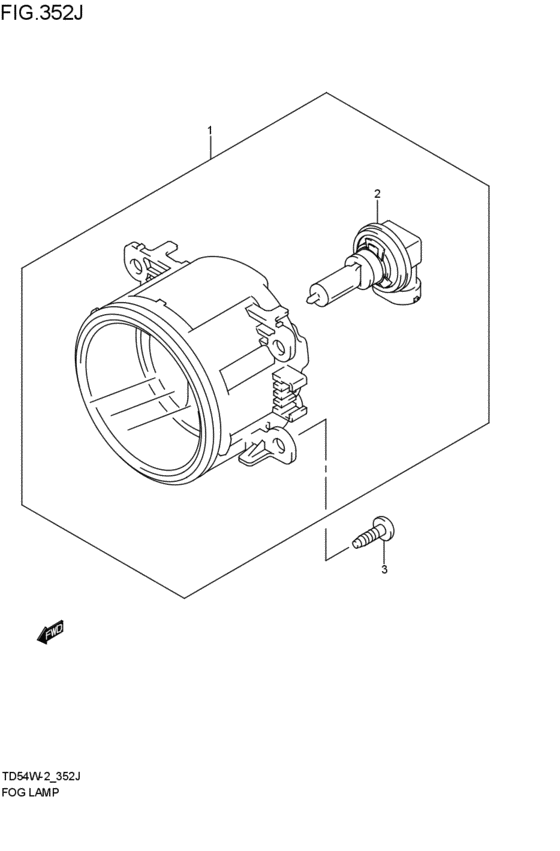 FIG.352J

1

2

3

FWD

TD54W-2_352J
FOG LAMP