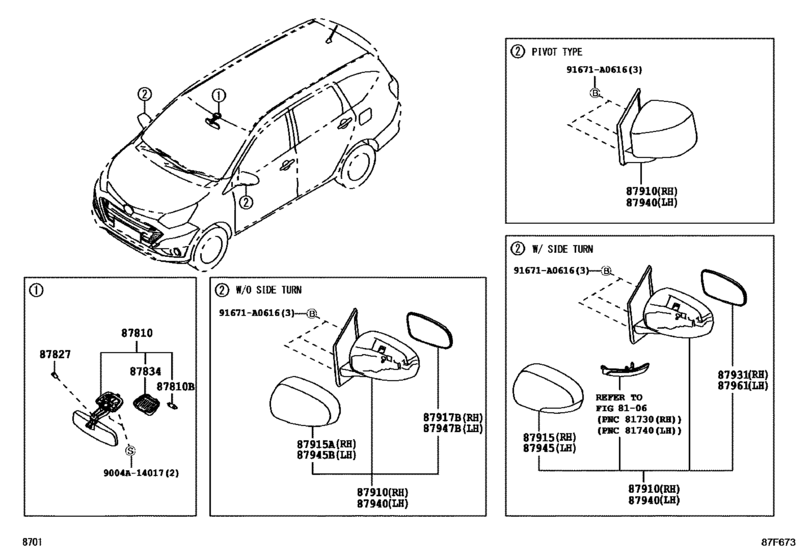 ②
①
②

② PIVOT TYPE
91671-A0616(3)
B
87910(RH)
87940(LH)

① 
87810
87827
87834
87810B
S
9004A-14017(2)

② W/O SIDE TURN
91671-A0616(3)
B
87917B(RH)
87947B(LH)
87915A(RH)
87945B(LH)
87910(RH)
87940(LH)

② W/ SIDE TURN
91671-A0616(3)
B
87931(RH)
87961(LH)
REFER TO
FIG 81-06
(PNC 81730(RH))
(PNC 81740(LH))
87915(RH)
87945(LH)
87910(RH)
87940(LH)

8701
87F673