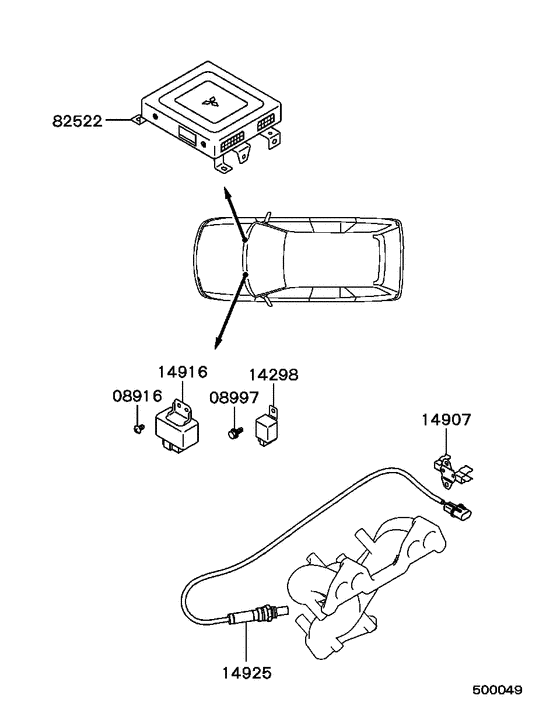 82522

14916
14298
08916
08997

14907

14925

500049