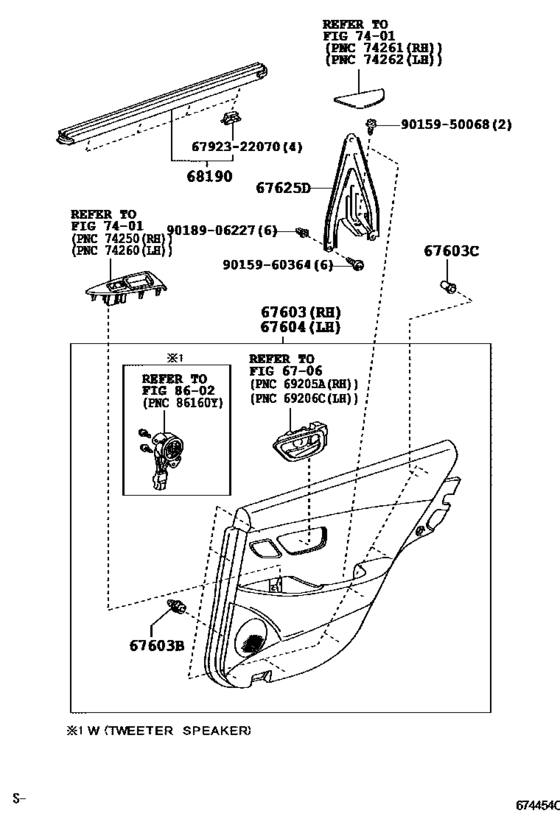 REFER TO
FIG 74-01
(PNC 74261(RH))
(PNC 74262(LH))

90159-50068(2)

67923-22070(4)

68190

67625D

REFER TO
FIG 74-01
(PNC 74250(RH))
(PNC 74260(LH))

90189-06227(6)

90159-60364(6)

67603C

67603(RH)
67604(LH)

※1

REFER TO
FIG 86-02
(PNC 86160Y)

REFER TO
FIG 67-06
(PNC 69205A(RH))
(PNC 69206C(LH))

67603B

※1 W (TWEETER SPEAKER)

S-

674454C