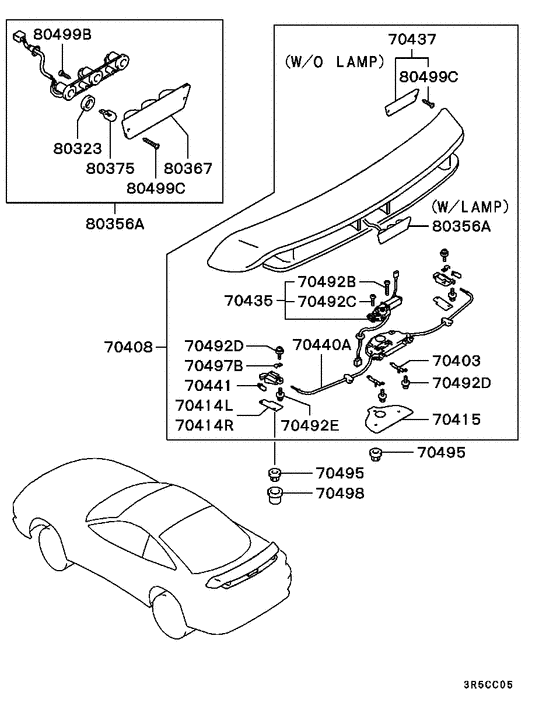 80499B

80323

80375

80367

80499C

80356A

70437

(W/O LAMP)

80499C

(W/LAMP)

80356A

70492B

70435

70492C

70408

70492D

70440A

70497B

70403

70441

70492D

70414L

70414R

70492E

70415

70495

70495

70498

3R6CC05